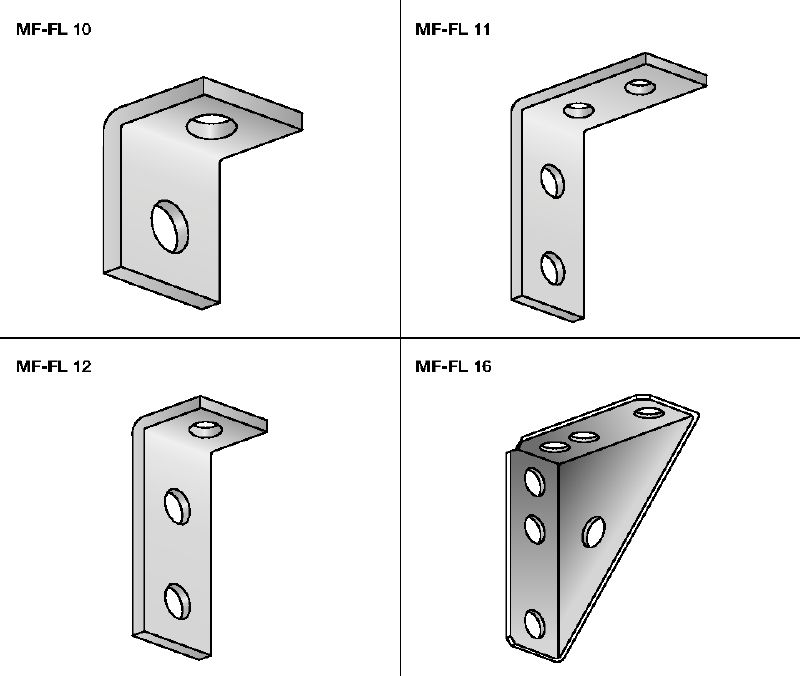 MF-FL 10

MF-FL 11

MF-FL 12

MF-FL 16